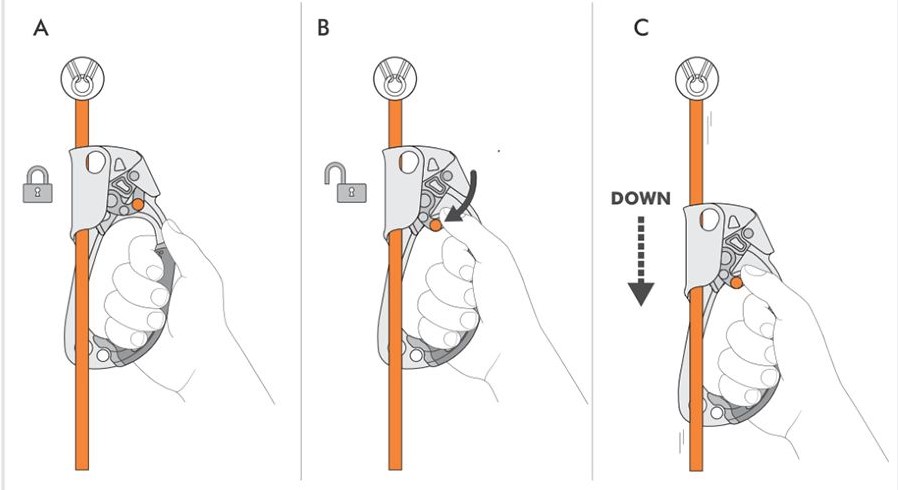 A

B

C

DOWN